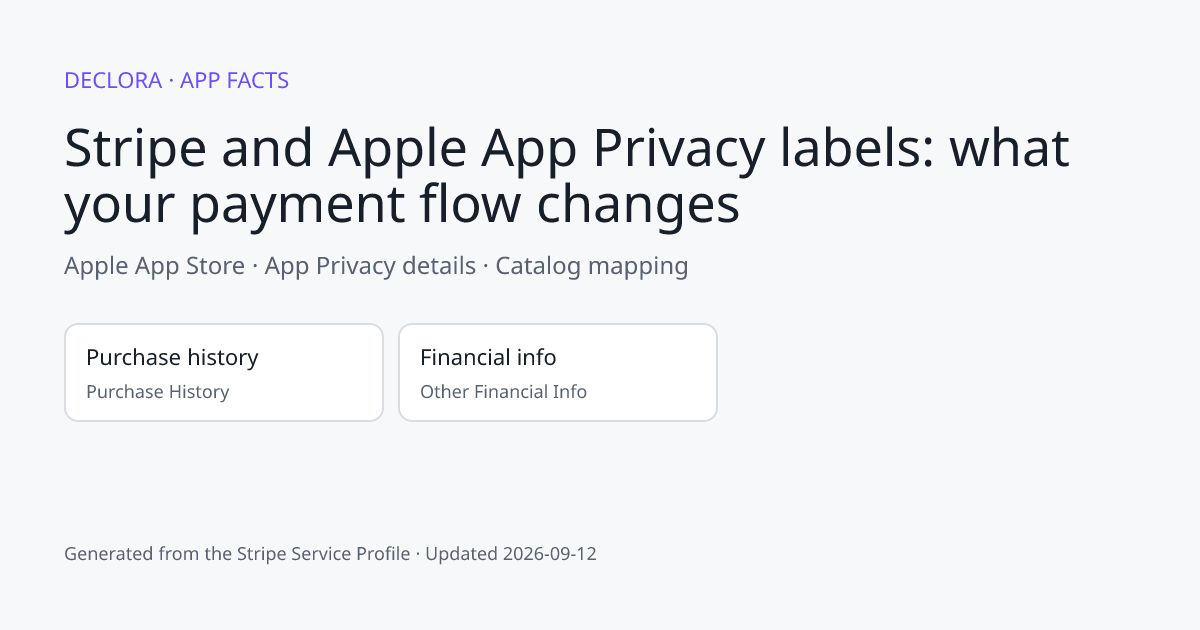 DECLORA · APP FACTS

Stripe and Apple App Privacy labels: what your payment flow changes

Apple App Store · App Privacy details · Catalog mapping

Purchase history
Purchase History

Financial info
Other Financial Info

Generated from the Stripe Service Profile · Updated 2026-09-12